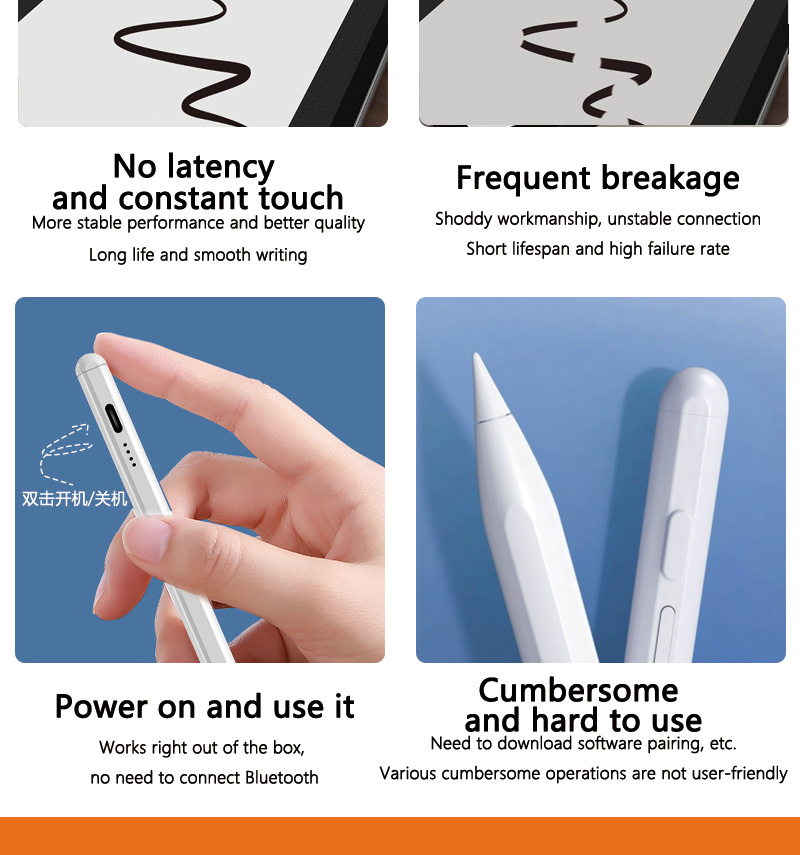 No latency and constant touch
More stable performance and better quality
Long life and smooth writing

Frequent breakage
Shoddy workmanship, unstable connection
Short lifespan and high failure rate

双击开机/关机

Power on and use it
Works right out of the box, no need to connect Bluetooth

Cumbersome and hard to use
Need to download software pairing, etc.
Various cumbersome operations are not user-friendly